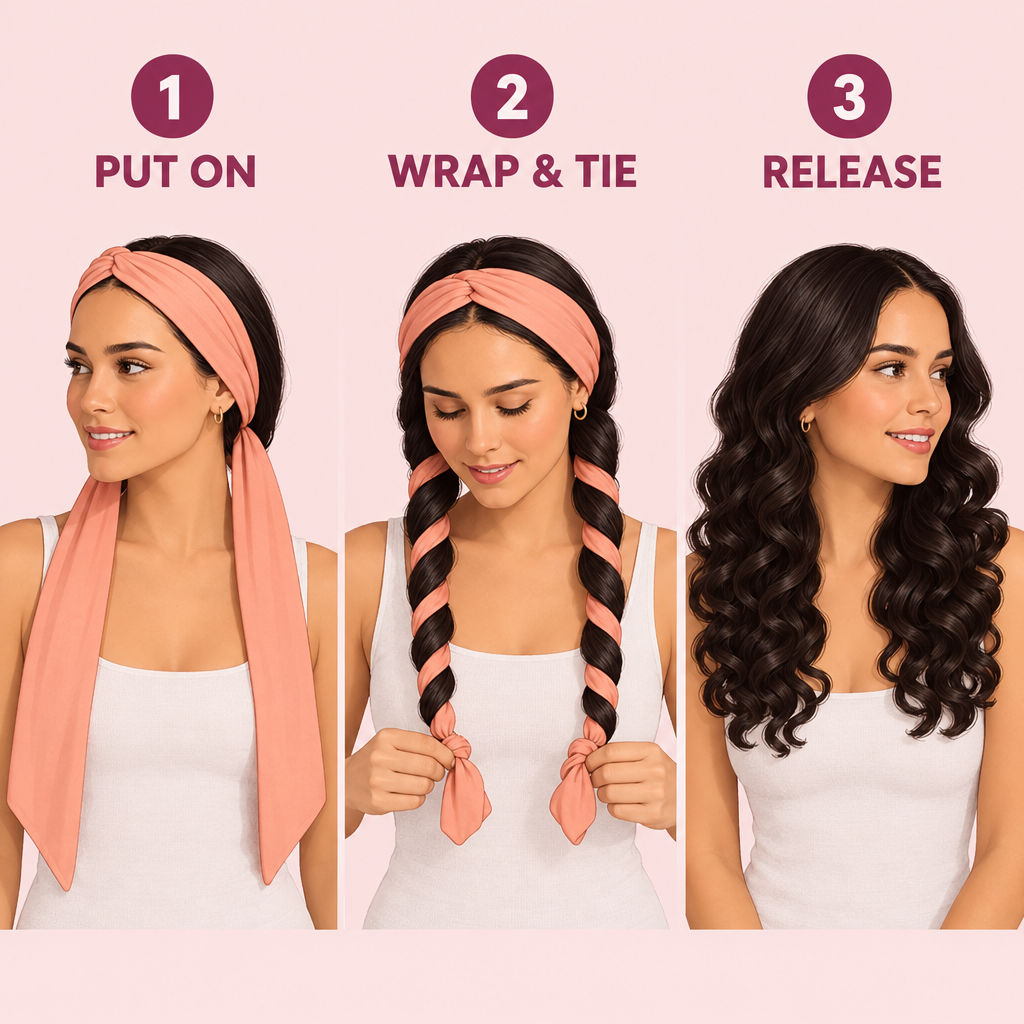 1
PUT ON

2
WRAP & TIE

3
RELEASE